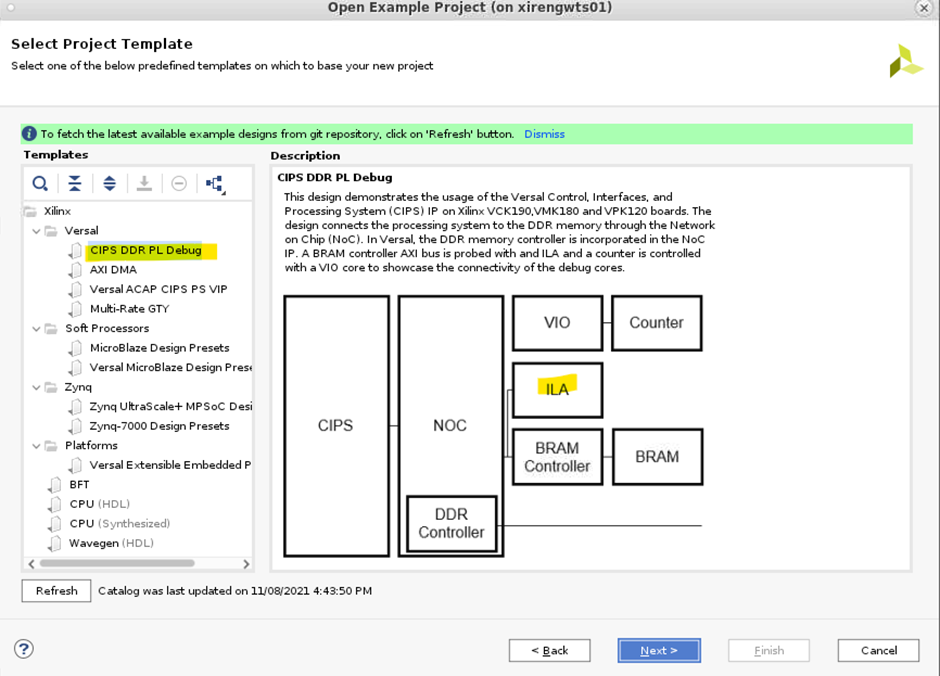 Open Example Project (on xirengwts01)

Select Project Template
Select one of the below predefined templates on which to base your new project

To fetch the latest available example designs from git repository, click on 'Refresh' button. Dismiss

Templates

Xilinx
Versal
CIPS DDR PL Debug
AXI DMA
Versal ACAP CIPS PS VIP
Multi-Rate GTY
Soft Processors
MicroBlaze Design Presets
Versal MicroBlaze Design Prese
Zynq
Zynq UltraScale+ MPSoC Desi
Zynq-7000 Design Presets
Platforms
Versal Extensible Embedded P
BFT
CPU (HDL)
CPU (Synthesized)
Wavegen (HDL)

Description

CIPS DDR PL Debug

This design demonstrates the usage of the Versal Control, Interfaces, and Processing System (CIPS) IP on Xilinx VCK190,VMK180 and VPK120 boards. The design connects the processing system to the DDR memory through the Network on Chip (NoC). In Versal, the DDR memory controller is incorporated in the NoC IP. A BRAM controller AXI bus is probed with and ILA and a counter is controlled with a VIO core to showcase the connectivity of the debug cores.

CIPS
NOC
DDR Controller
VIO
Counter
ILA
BRAM Controller
BRAM

Refresh
Catalog was last updated on 11/08/2021 4:43:50 PM

?
< Back
Next >
Finish
Cancel